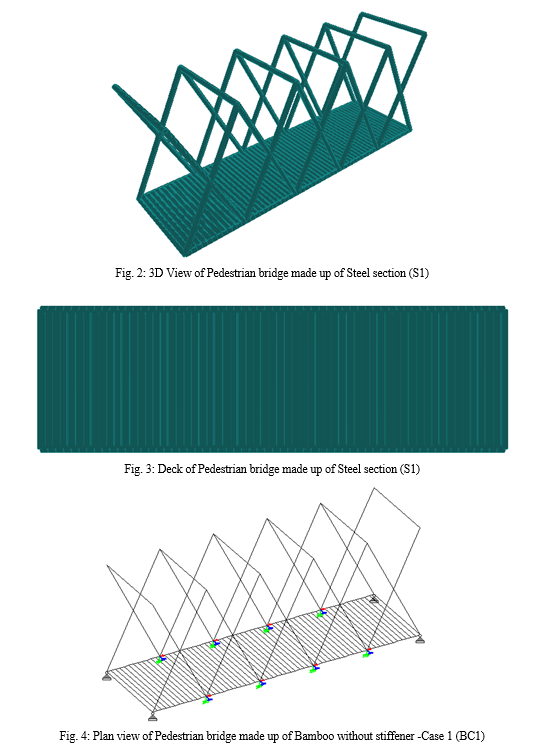 Fig. 2: 3D View of Pedestrian bridge made up of Steel section (S1)

Fig. 3: Deck of Pedestrian bridge made up of Steel section (S1)

Fig. 4: Plan view of Pedestrian bridge made up of Bamboo without stiffener -Case 1 (BC1)